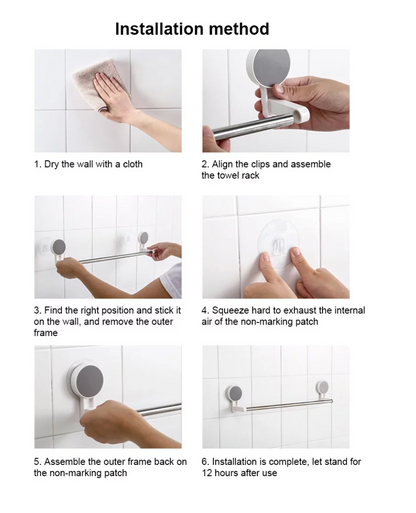 Installation method

1. Dry the wall with a cloth

2. Align the clips and assemble the towel rack

3. Find the right position and stick it on the wall, and remove the outer frame

4. Squeeze hard to exhaust the internal air of the non-marking patch

5. Assemble the outer frame back on the non-marking patch

6. Installation is complete, let stand for 12 hours after use