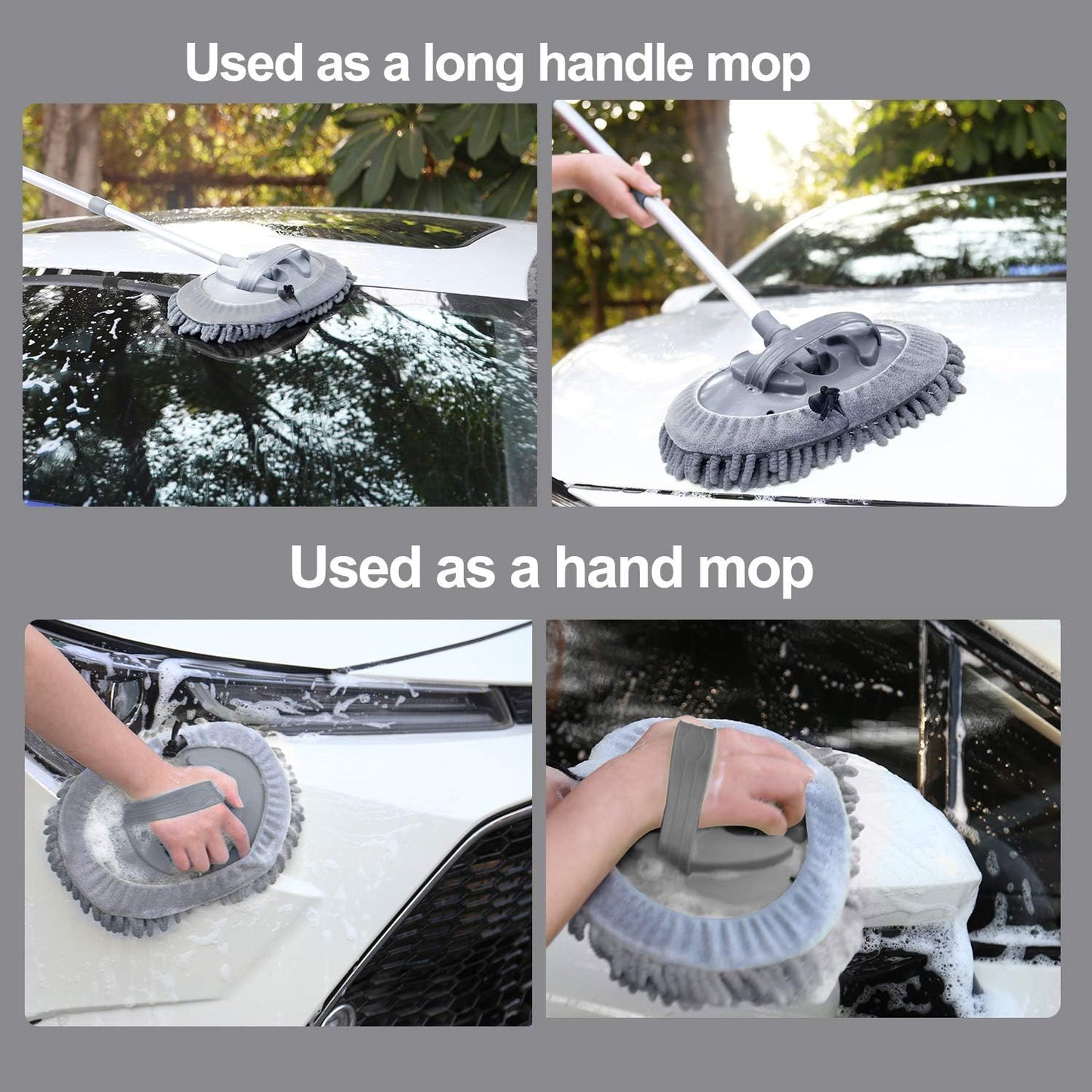 Used as a long handle mop

Used as a hand mop