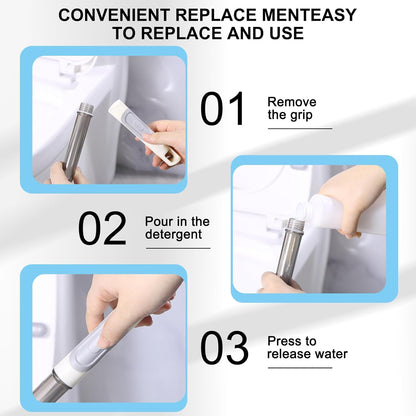 CONVENIENT REPLACE MENTEASY TO REPLACE AND USE

01 Remove the grip

02 Pour in the detergent

03 Press to release water