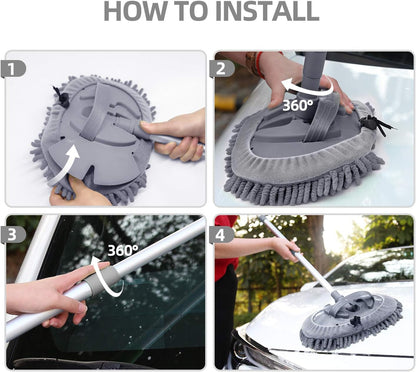 HOW TO INSTALL

1

2

360°

3

360°

4