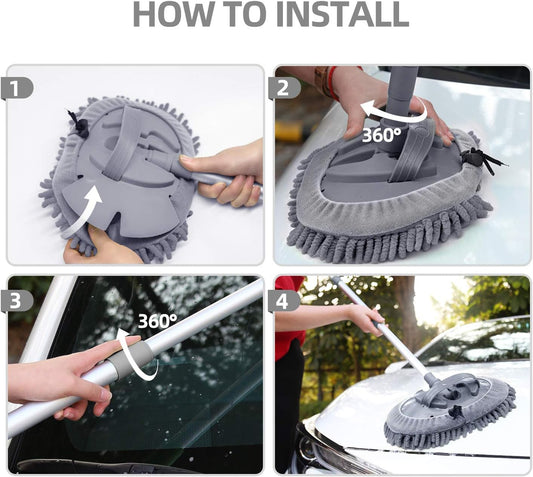 HOW TO INSTALL

1

2

360°

3

360°

4