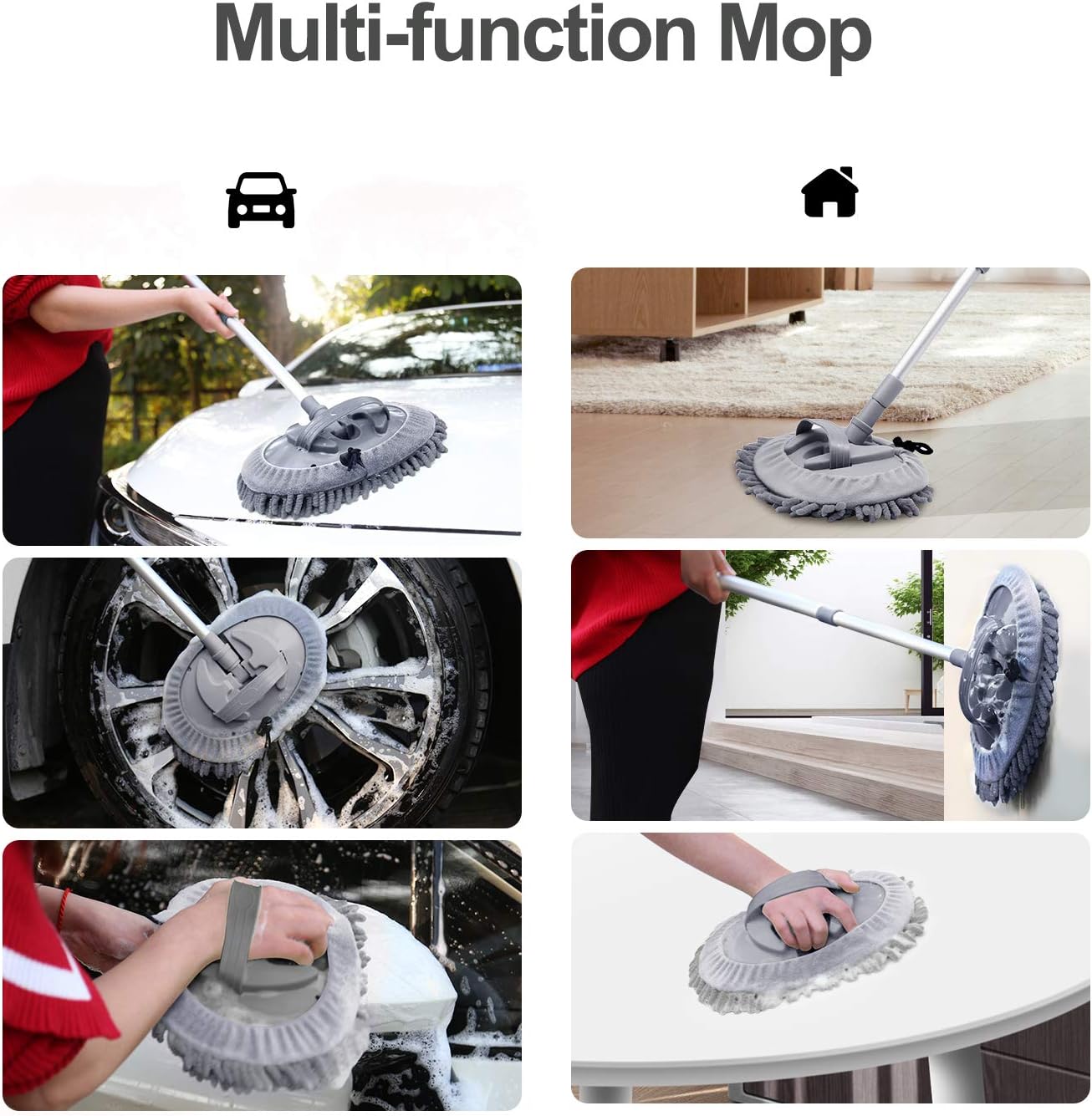 Multi-function Mop