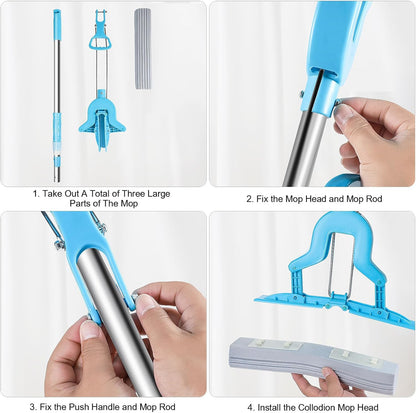 1. Take Out A Total of Three Large Parts of The Mop

2. Fix the Mop Head and Mop Rod

3. Fix the Push Handle and Mop Rod

4. Install the Collodion Mop Head