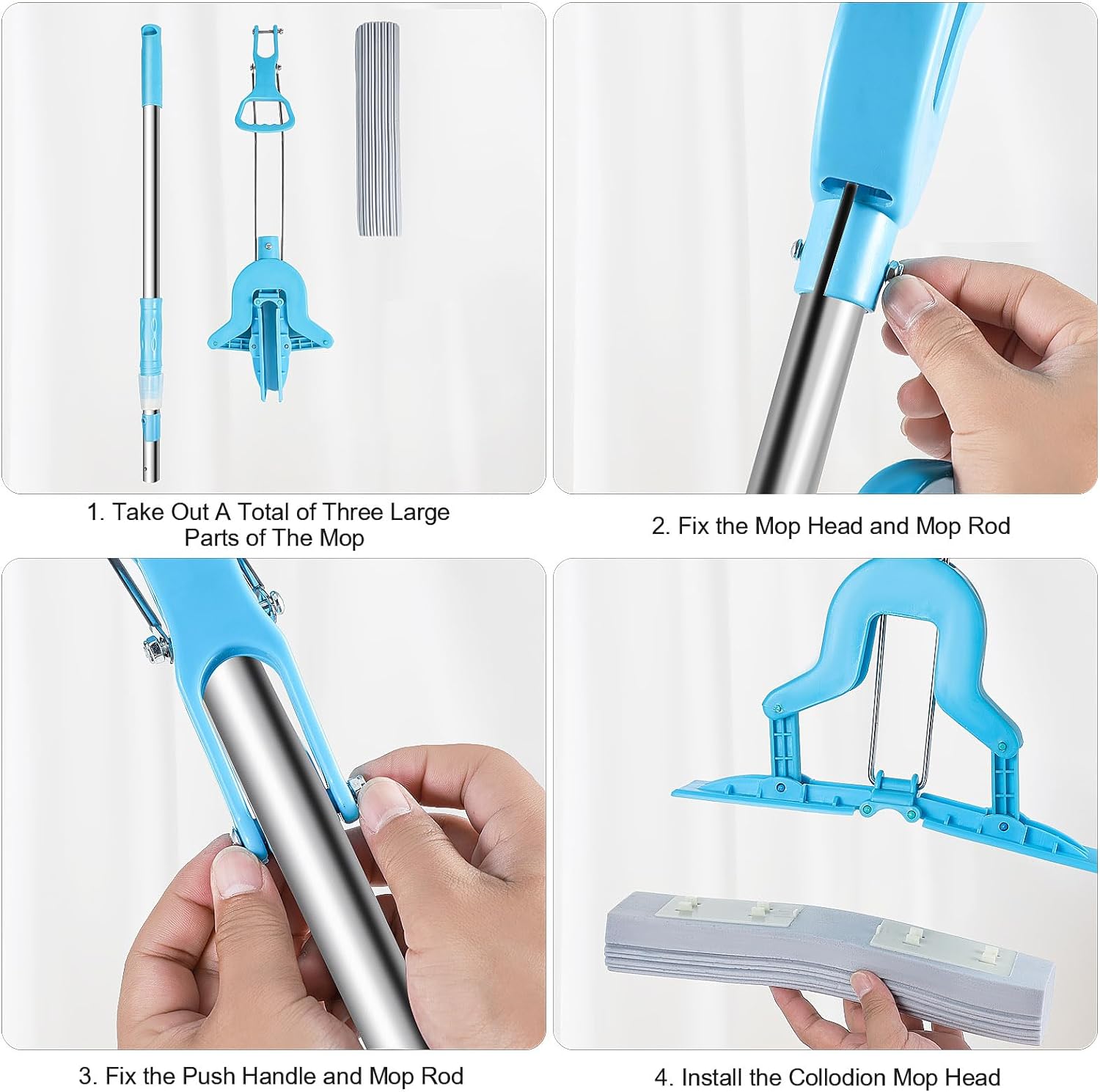 1. Take Out A Total of Three Large Parts of The Mop

2. Fix the Mop Head and Mop Rod

3. Fix the Push Handle and Mop Rod

4. Install the Collodion Mop Head