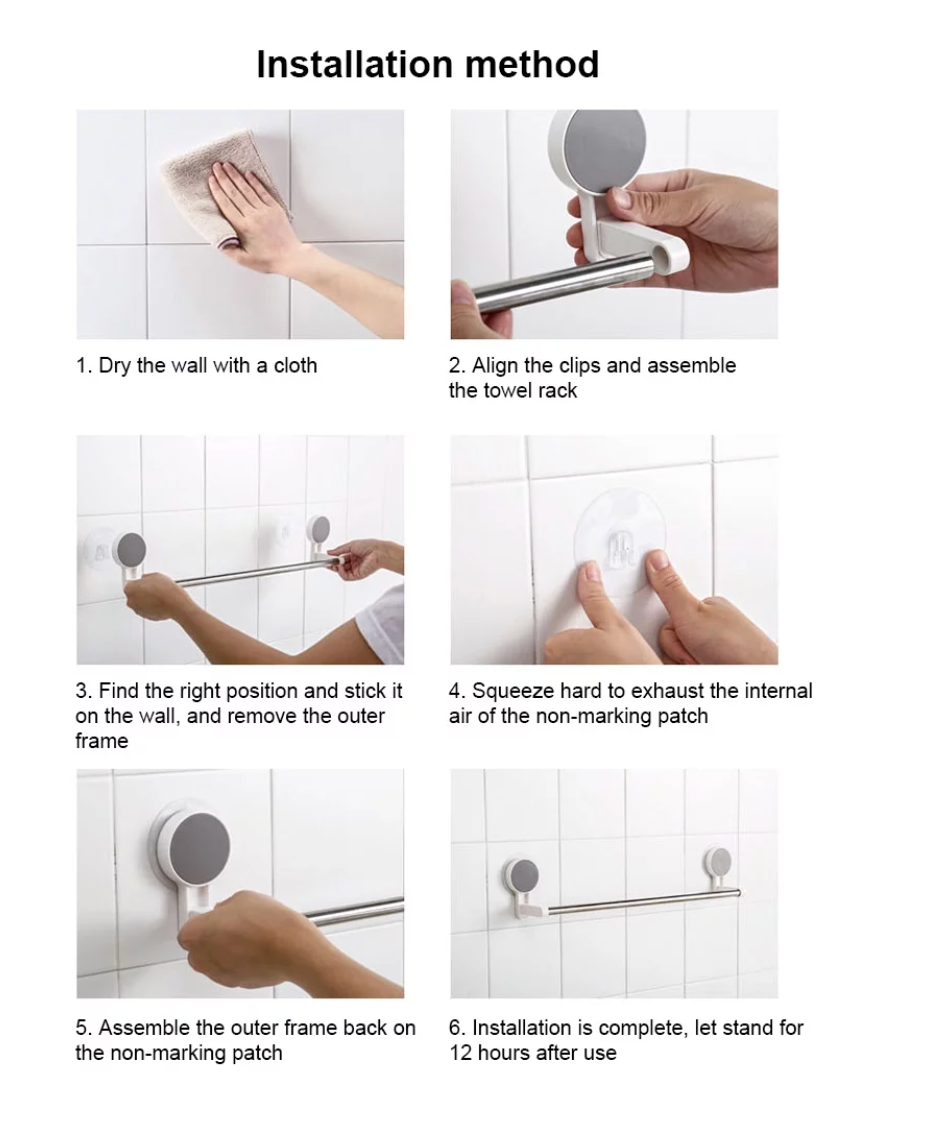 Installation method

1. Dry the wall with a cloth

2. Align the clips and assemble the towel rack

3. Find the right position and stick it on the wall, and remove the outer frame

4. Squeeze hard to exhaust the internal air of the non-marking patch

5. Assemble the outer frame back on the non-marking patch

6. Installation is complete, let stand for 12 hours after use