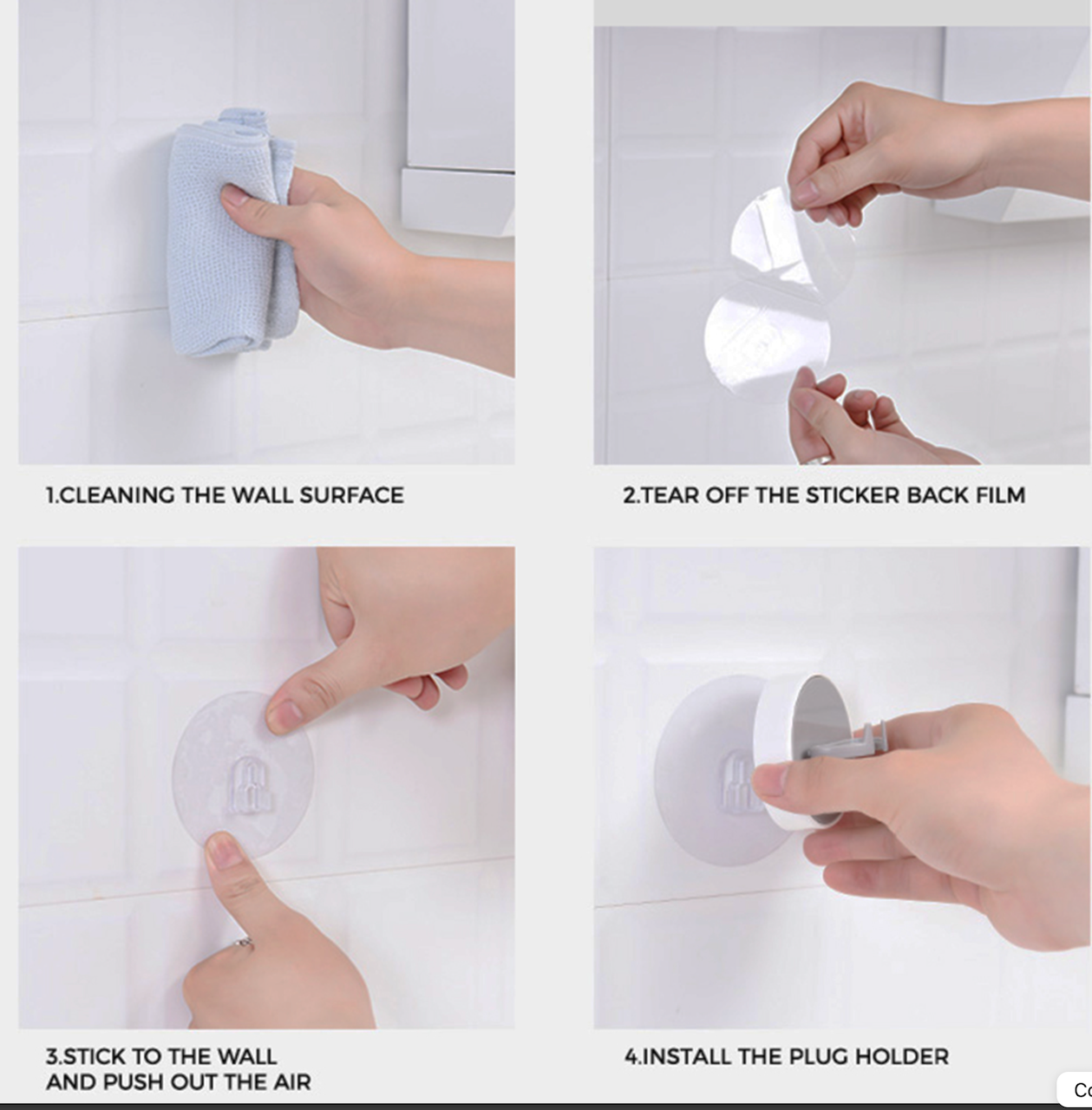 1.CLEANING THE WALL SURFACE

2.TEAR OFF THE STICKER BACK FILM

3.STICK TO THE WALL AND PUSH OUT THE AIR

4.INSTALL THE PLUG HOLDER

Co