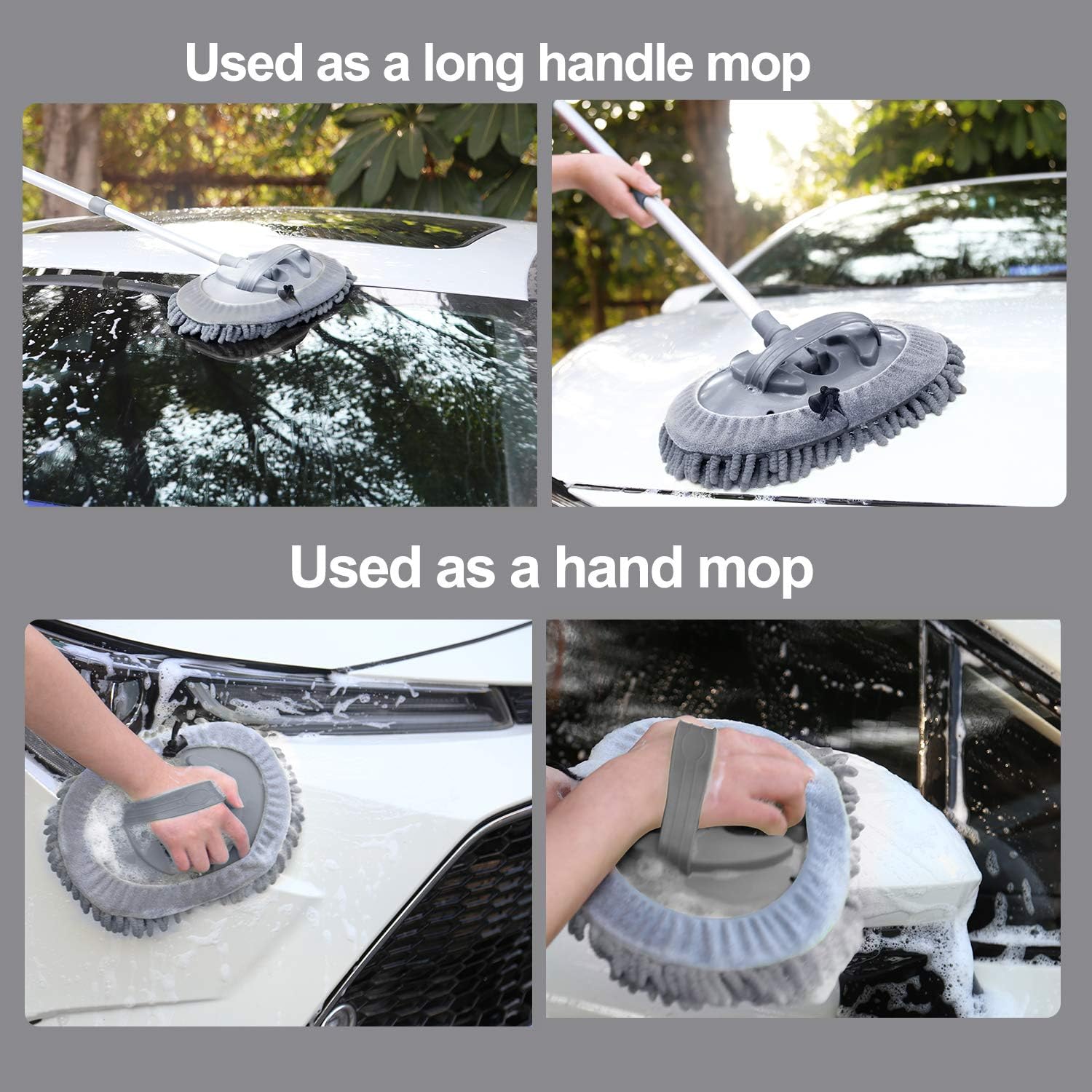 Used as a long handle mop

Used as a hand mop