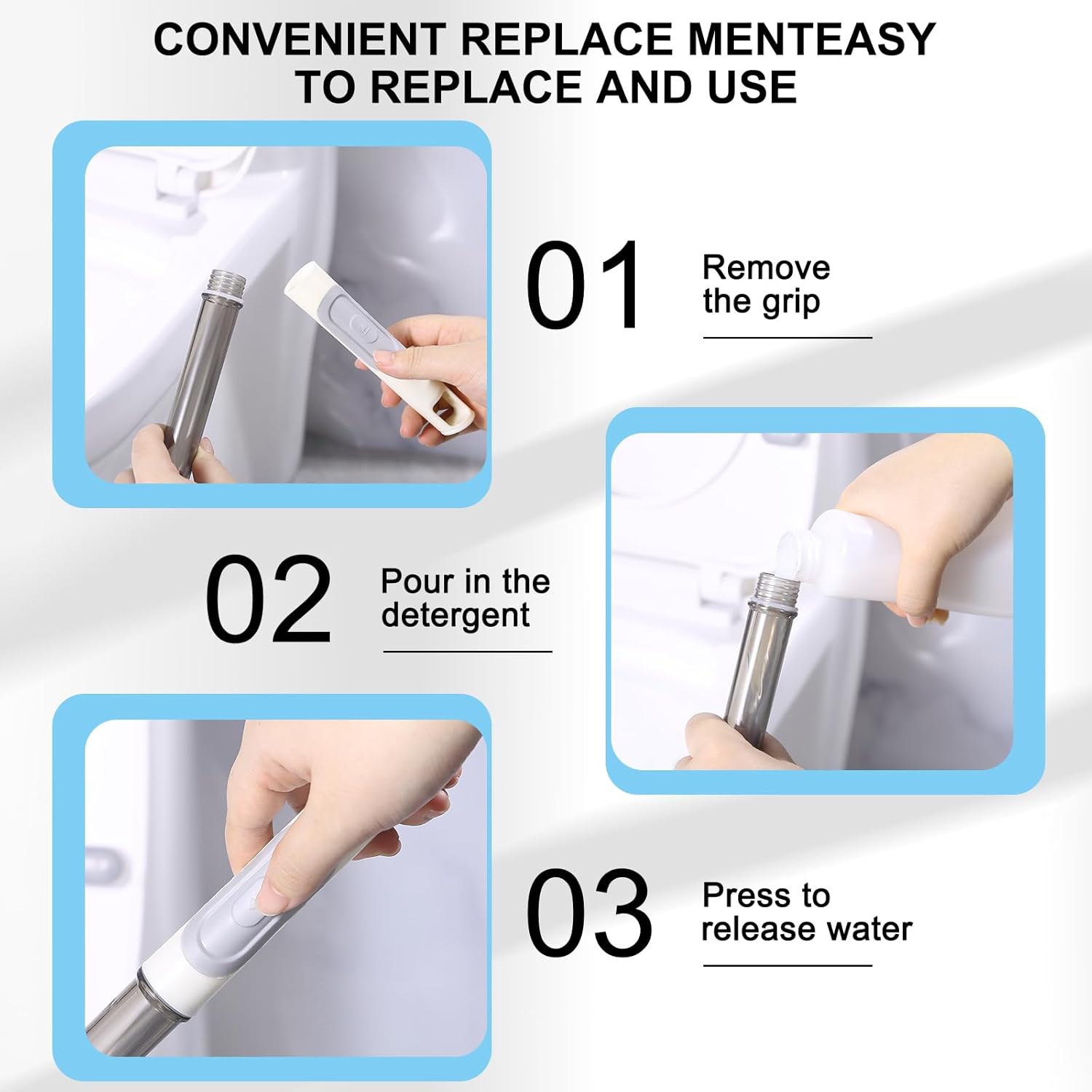 CONVENIENT REPLACE MENTEASY TO REPLACE AND USE

01

Remove the grip

02

Pour in the detergent

03

Press to release water