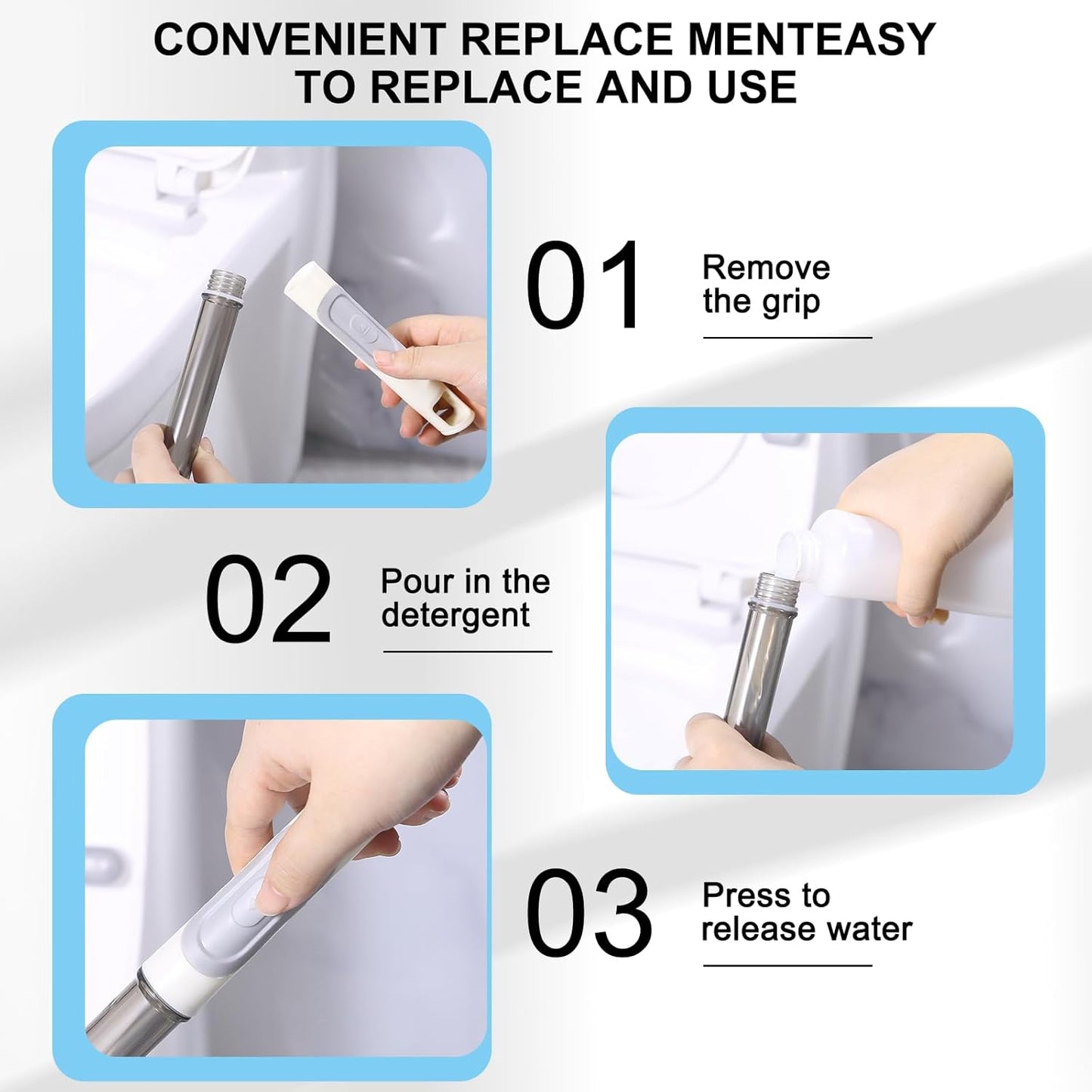 CONVENIENT REPLACE MENTEASY TO REPLACE AND USE

01 Remove the grip

02 Pour in the detergent

03 Press to release water