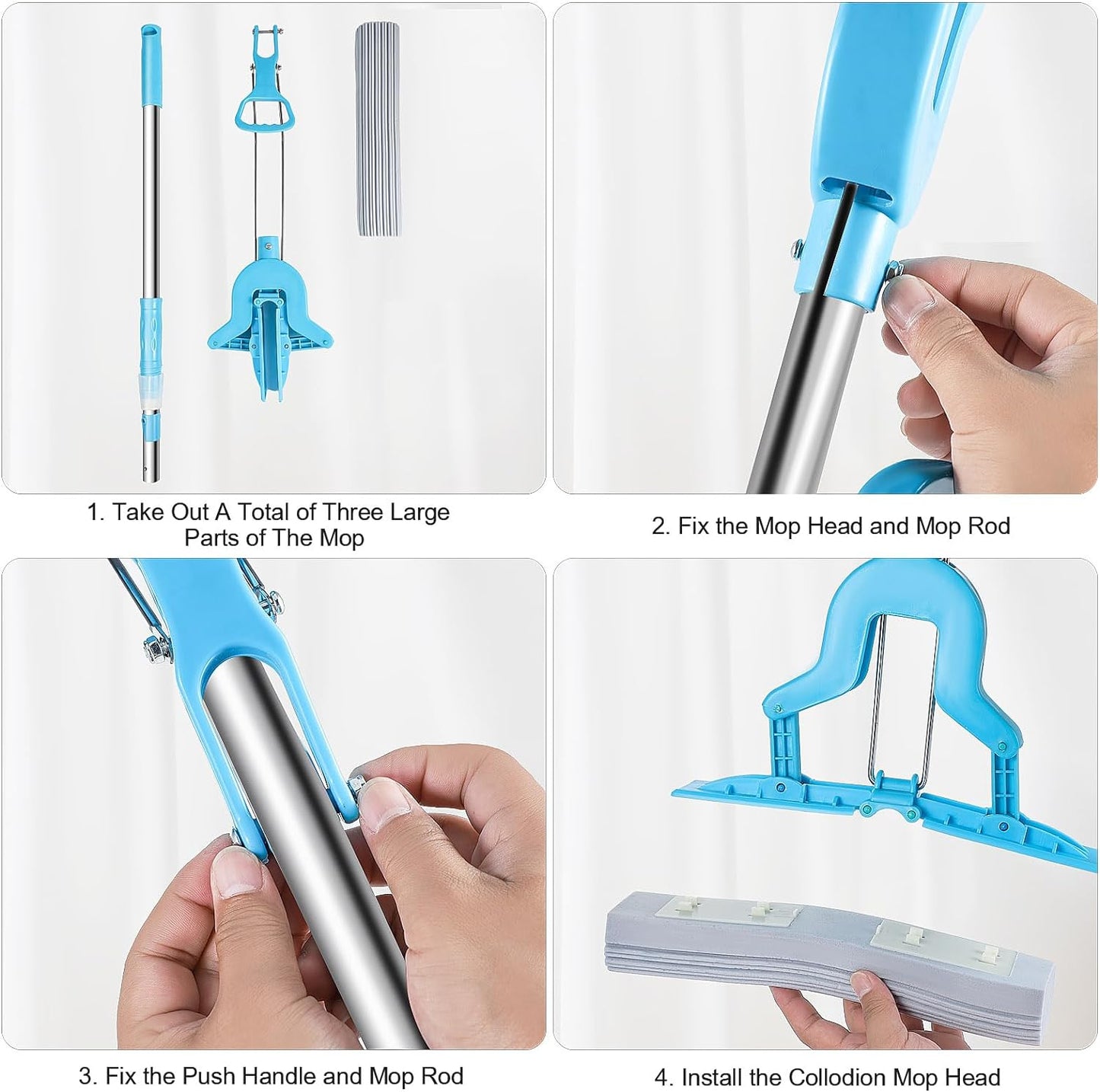 1. Take Out A Total of Three Large Parts of The Mop

2. Fix the Mop Head and Mop Rod

3. Fix the Push Handle and Mop Rod

4. Install the Collodion Mop Head