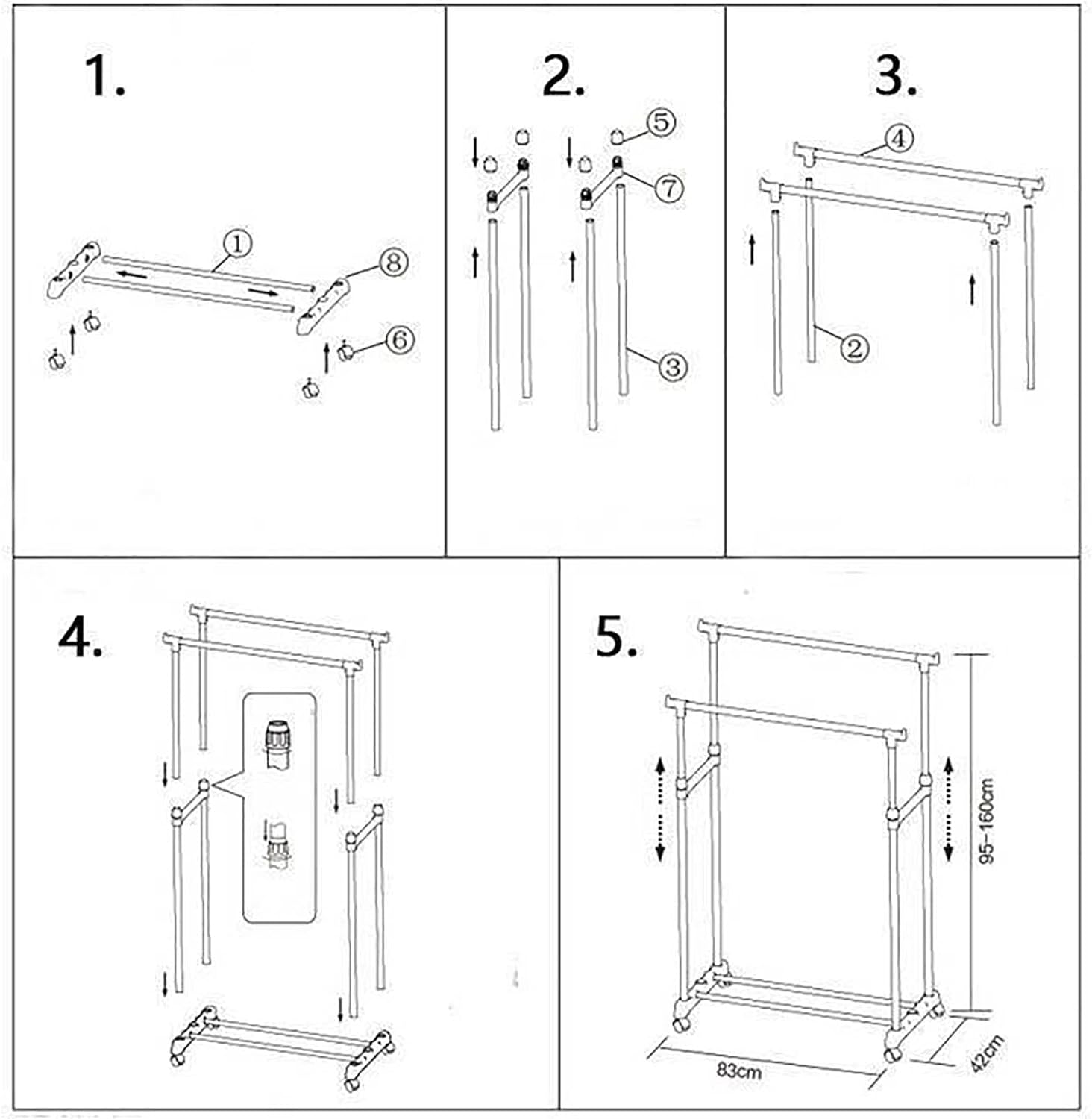 1.

1
8
6

2.

5
7
3

3.

4
2

4.

5.

95-160cm
83cm
42cm