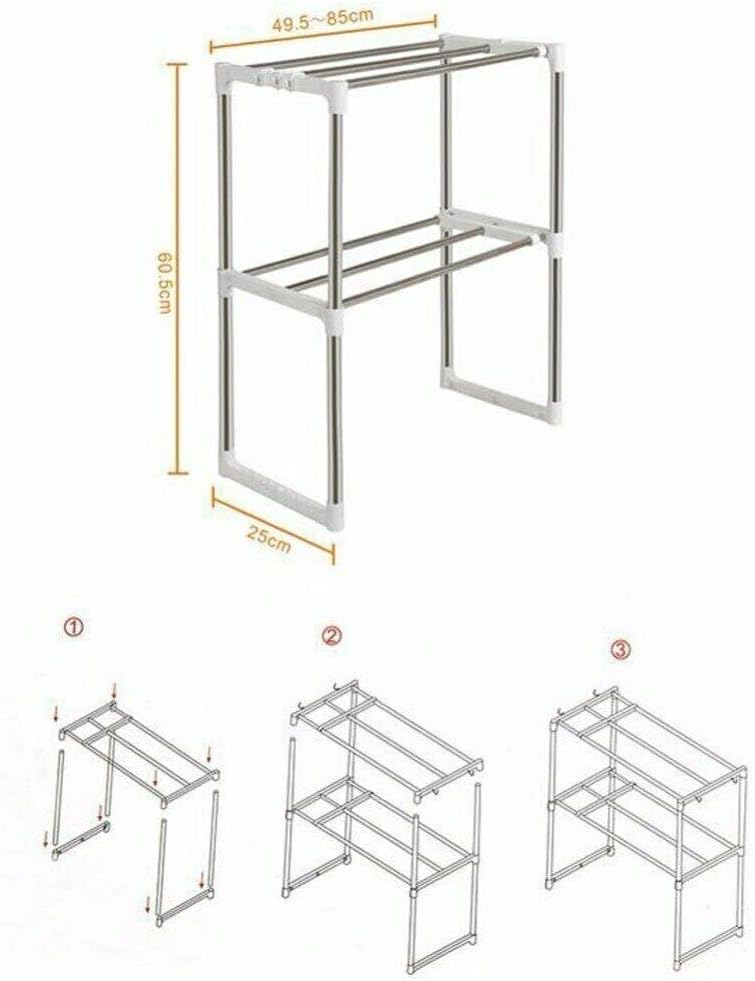 49.5~85cm

60.5cm

25cm

①

②

③